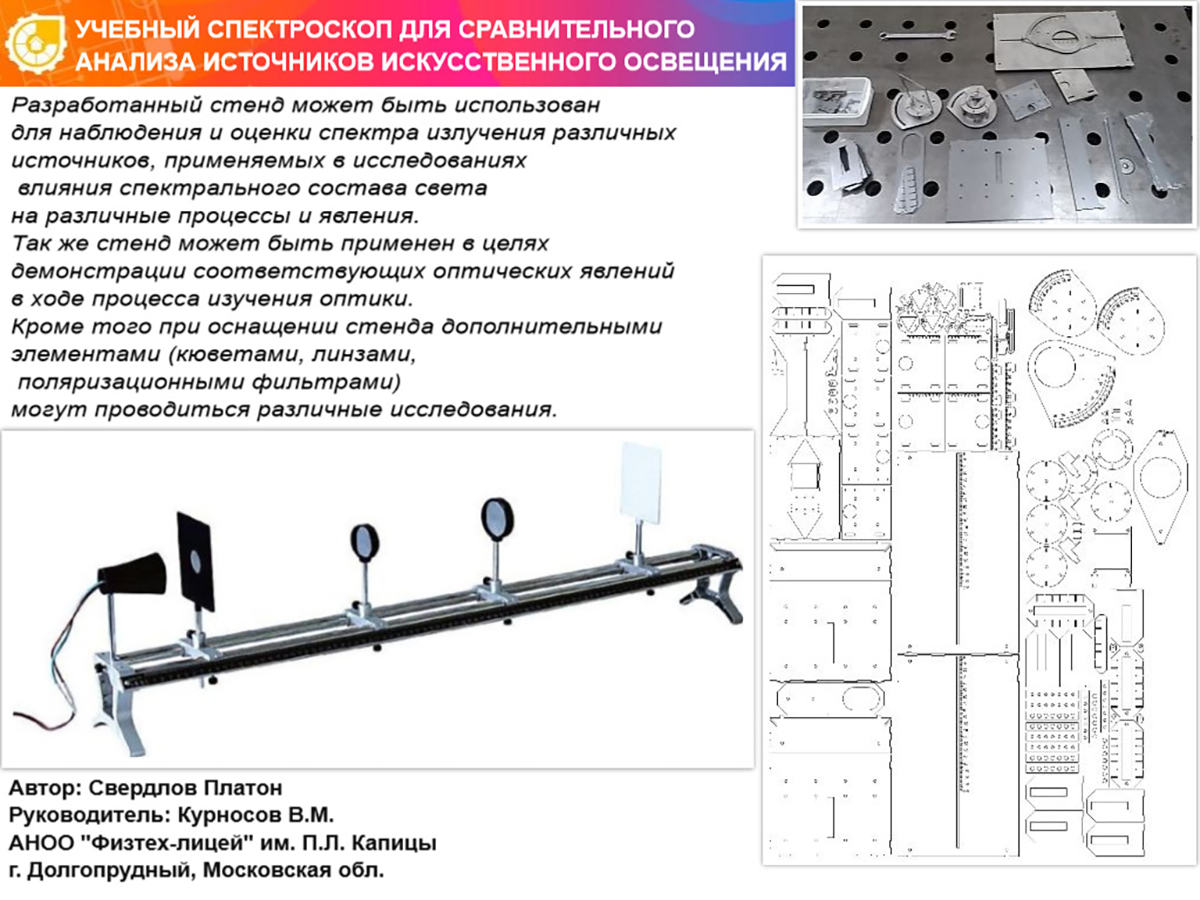 УЧЕБНЫЙ СПЕКТРОСКОП ДЛЯ СРАВНИТЕЛЬНОГО АНАЛИЗА ИСТОЧНИКОВ ИСКУССТВЕННОГО ОСВЕЩЕНИЯ

Разработанный стенд может быть использован для наблюдения и оценки спектра излучения различных источников, применяемых в исследованиях влияния спектрального состава света на различные процессы и явления.
Так же стенд может быть применен в целях демонстрации соответствующих оптических явлений в ходе процесса изучения оптики.
Кроме того при оснащении стенда дополнительными элементами (кюветами, линзами, поляризационными фильтрами) могут проводиться различные исследования.

Автор: Свердлов Платон
Руководитель: Курносов В.М.
АНОО "Физтех-лицей" им. П.Л. Капицы
г. Долгопрудный, Московская обл.